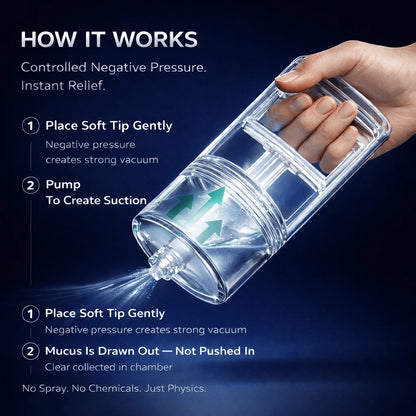 HOW IT WORKS

Controlled Negative Pressure. Instant Relief.

1 Place Soft Tip Gently

Negative pressure creates strong vacuum

2 Pump To Create Suction

1 Place Soft Tip Gently

Negative pressure creates strong vacuum

2 Mucus Is Drawn Out — Not Pushed In

Clear collected in chamber

No Spray. No Chemicals. Just Physics.