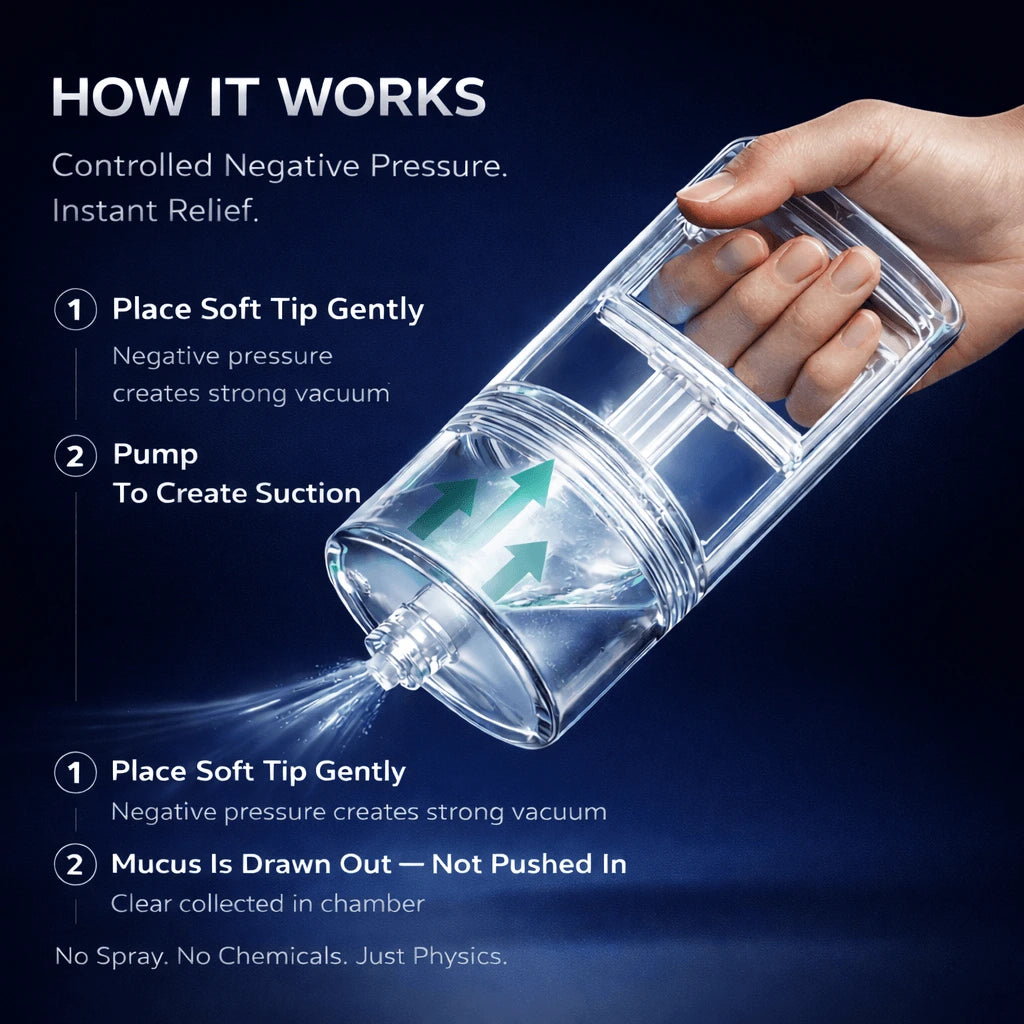 HOW IT WORKS

Controlled Negative Pressure.
Instant Relief.

1 Place Soft Tip Gently
Negative pressure creates strong vacuum

2 Pump
To Create Suction

1 Place Soft Tip Gently
Negative pressure creates strong vacuum

2 Mucus Is Drawn Out — Not Pushed In
Clear collected in chamber

No Spray. No Chemicals. Just Physics.